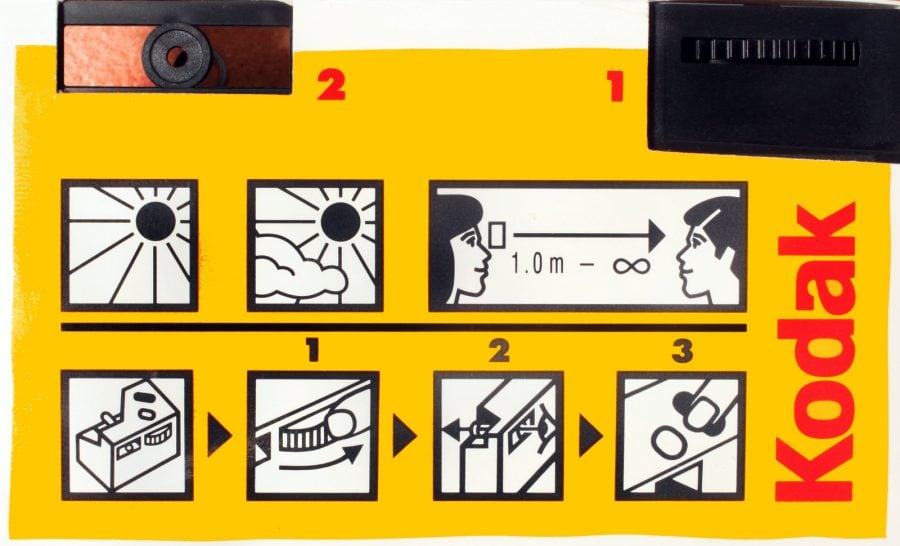 2

1

1.0m – ∞

1

2

3

Kodak