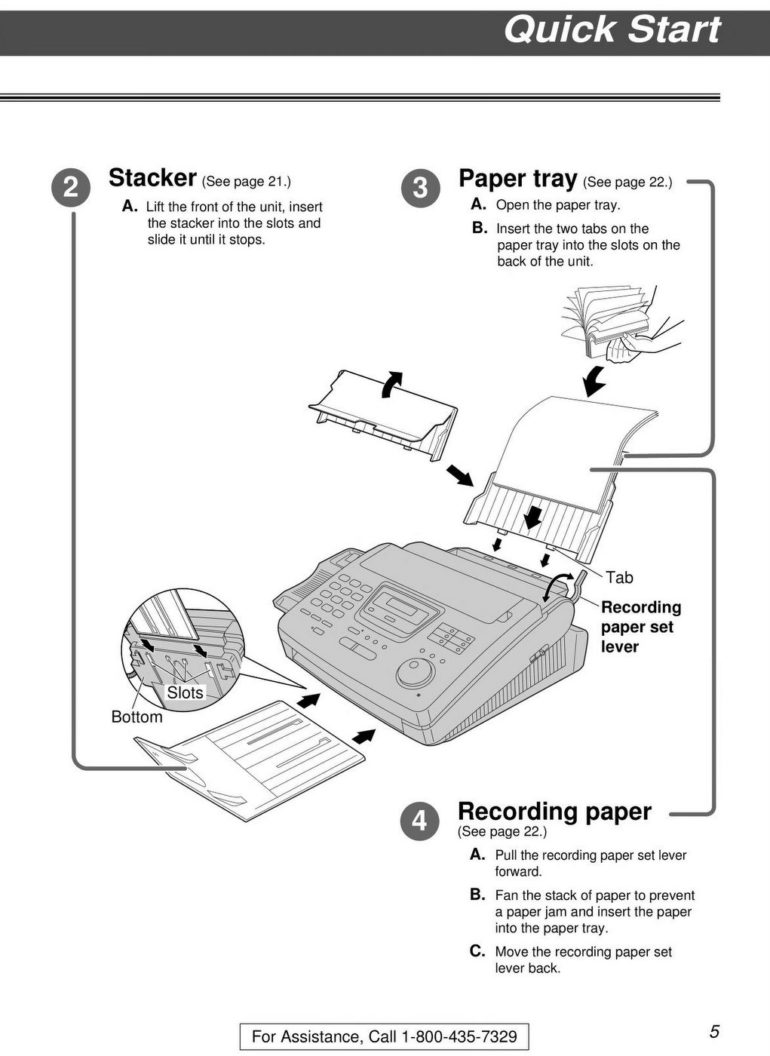 Quick Start

2 Stacker (See page 21.)

A. Lift the front of the unit, insert the stacker into the slots and slide it until it stops.

3 Paper tray (See page 22.)

A. Open the paper tray.

B. Insert the two tabs on the paper tray into the slots on the back of the unit.

Tab

Recording paper set lever

Slots

Bottom

4 Recording paper (See page 22.)

A. Pull the recording paper set lever forward.

B. Fan the stack of paper to prevent a paper jam and insert the paper into the paper tray.

C. Move the recording paper set lever back.

For Assistance, Call 1-800-435-7329

5